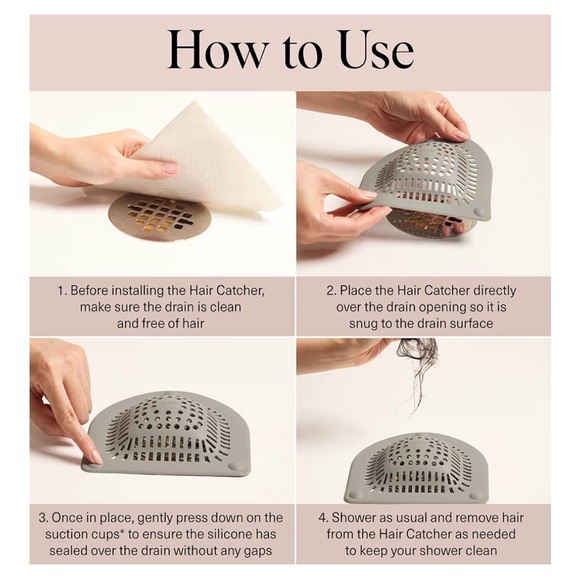 How to Use

1. Before installing the Hair Catcher, make sure the drain is clean and free of hair

2. Place the Hair Catcher directly over the drain opening so it is snug to the drain surface

3. Once in place, gently press down on the suction cups* to ensure the silicone has sealed over the drain without any gaps

4. Shower as usual and remove hair from the Hair Catcher as needed to keep your shower clean